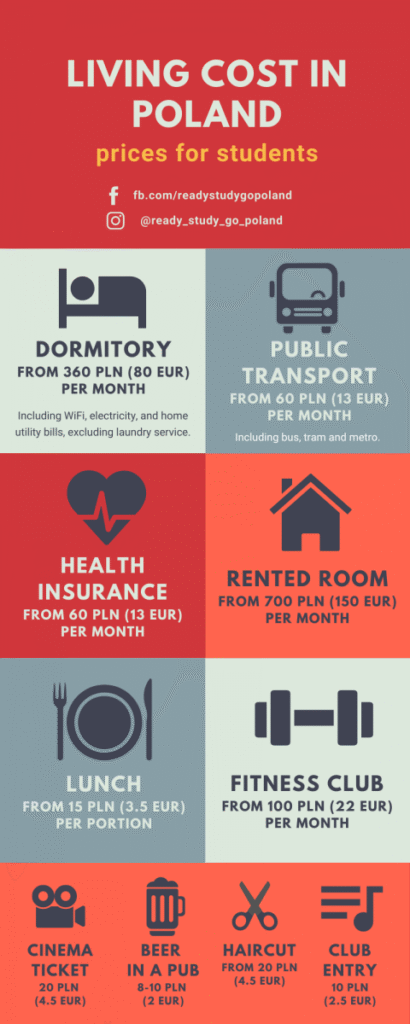 LIVING COST IN POLAND
prices for students

fb.com/readystudygopoland
@ready_study_go_poland

DORMITORY
FROM 360 PLN (80 EUR) PER MONTH
Including WiFi, electricity, and home utility bills, excluding laundry service.

PUBLIC TRANSPORT
FROM 60 PLN (13 EUR) PER MONTH
Including bus, tram and metro.

HEALTH INSURANCE
FROM 60 PLN (13 EUR) PER MONTH

RENTED ROOM
FROM 700 PLN (150 EUR) PER MONTH

LUNCH
FROM 15 PLN (3.5 EUR) PER PORTION

FITNESS CLUB
FROM 100 PLN (22 EUR) PER MONTH

CINEMA TICKET
20 PLN (4.5 EUR)

BEER IN A PUB
8-10 PLN (2 EUR)

HAIRCUT
FROM 20 PLN (4.5 EUR)

CLUB ENTRY
10 PLN (2.5 EUR)